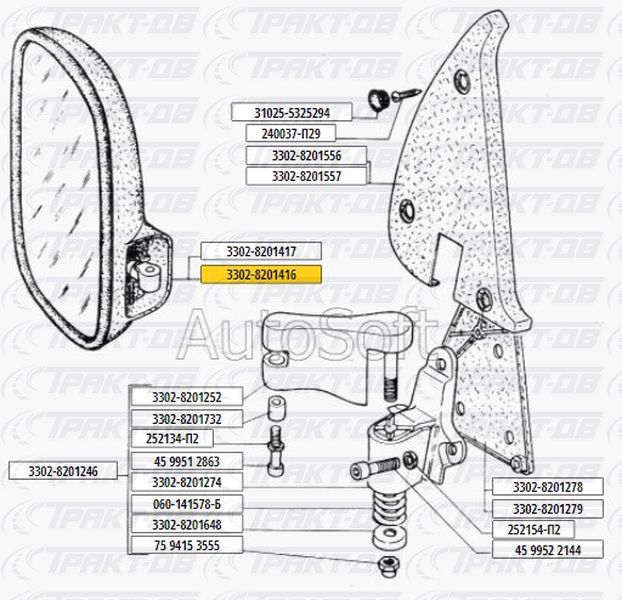 ТРАКТ-ДВ

31025-5325294
240037-П29
3302-8201556
3302-8201557
3302-8201417
3302-8201416

AutoSoft

3302-8201252
3302-8201732
252134-П2
45 9951 2863
3302-8201246
3302-8201274
060-141578-Б
3302-8201648
75 9415 3555
3302-8201278
3302-8201279
252154-П2
45 9952 2144