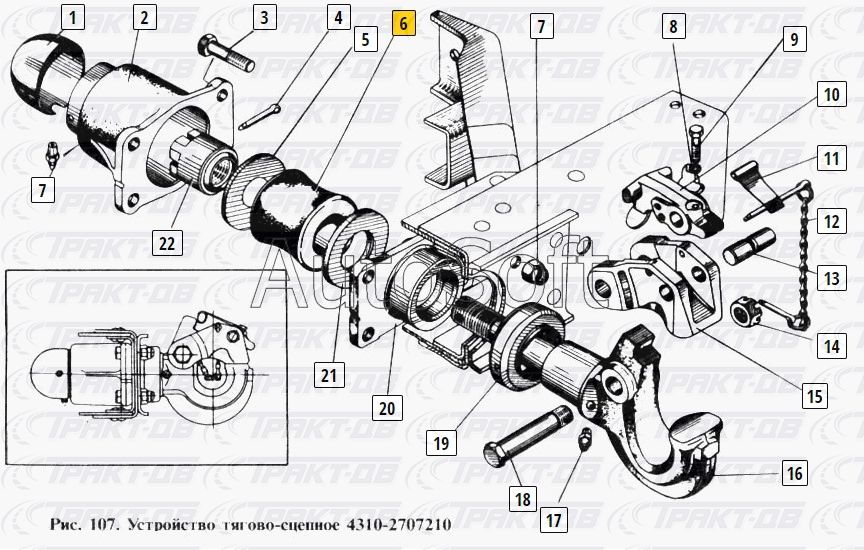 1
2
3
4
5
6
7
8
9
10
11
12
13
14
15
16
17
18
19
20
21
22
7

ТРАКТ-ДВ
AutoSoft

Рис. 107. Устройство тягово-сцепное 4310-2707210